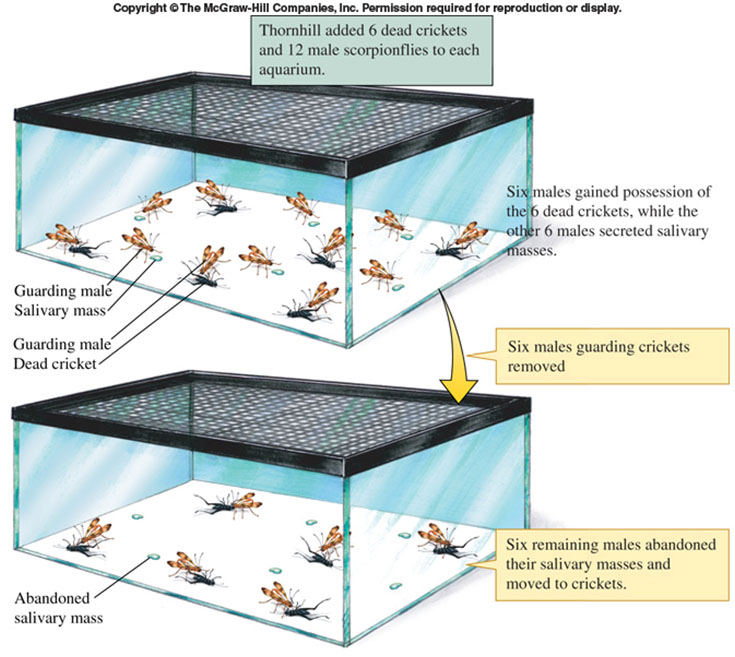 Copyright © The McGraw-Hill Companies, Inc. Permission required for reproduction or display.

Thornhill added 6 dead crickets and 12 male scorpionflies to each aquarium.

Six males gained possession of the 6 dead crickets, while the other 6 males secreted salivary masses.

Guarding male
Salivary mass

Guarding male
Dead cricket

Six males guarding crickets removed

Six remaining males abandoned their salivary masses and moved to crickets.

Abandoned salivary mass